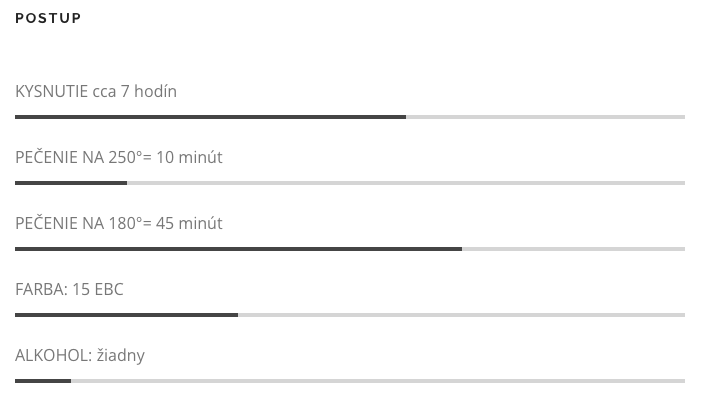 POSTUP

KYSNUTIE cca 7 hodín

PEČENIE NA 250°= 10 minút

PEČENIE NA 180°= 45 minút

FARBA: 15 EBC

ALKOHOL: žiadny